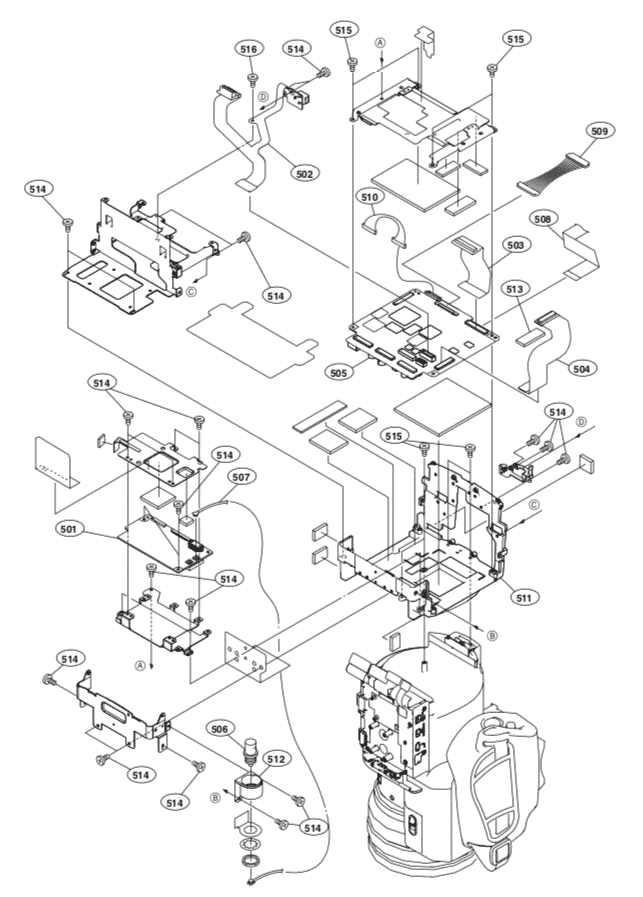 516
514
515
A
515
D
502
509
514
510
508
503
C
514
513
505
504
514
514
515
D
514
507
501
C
514
511
B
A
514
506
512
514
514
B
514