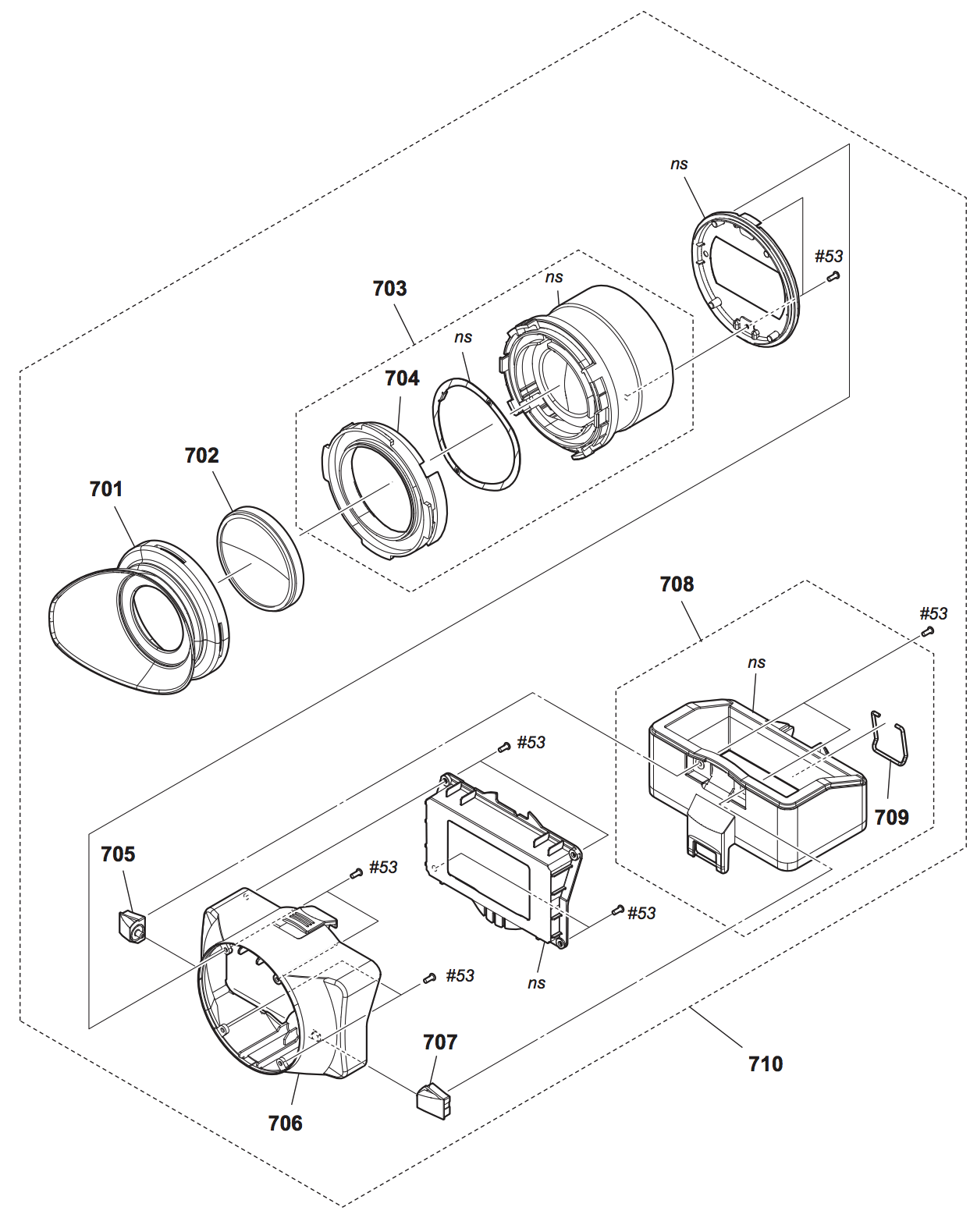 ns

#53

703

ns

ns

704

702

701

708

#53

ns

709

#53

705

#53

#53

#53

ns

707

710

706